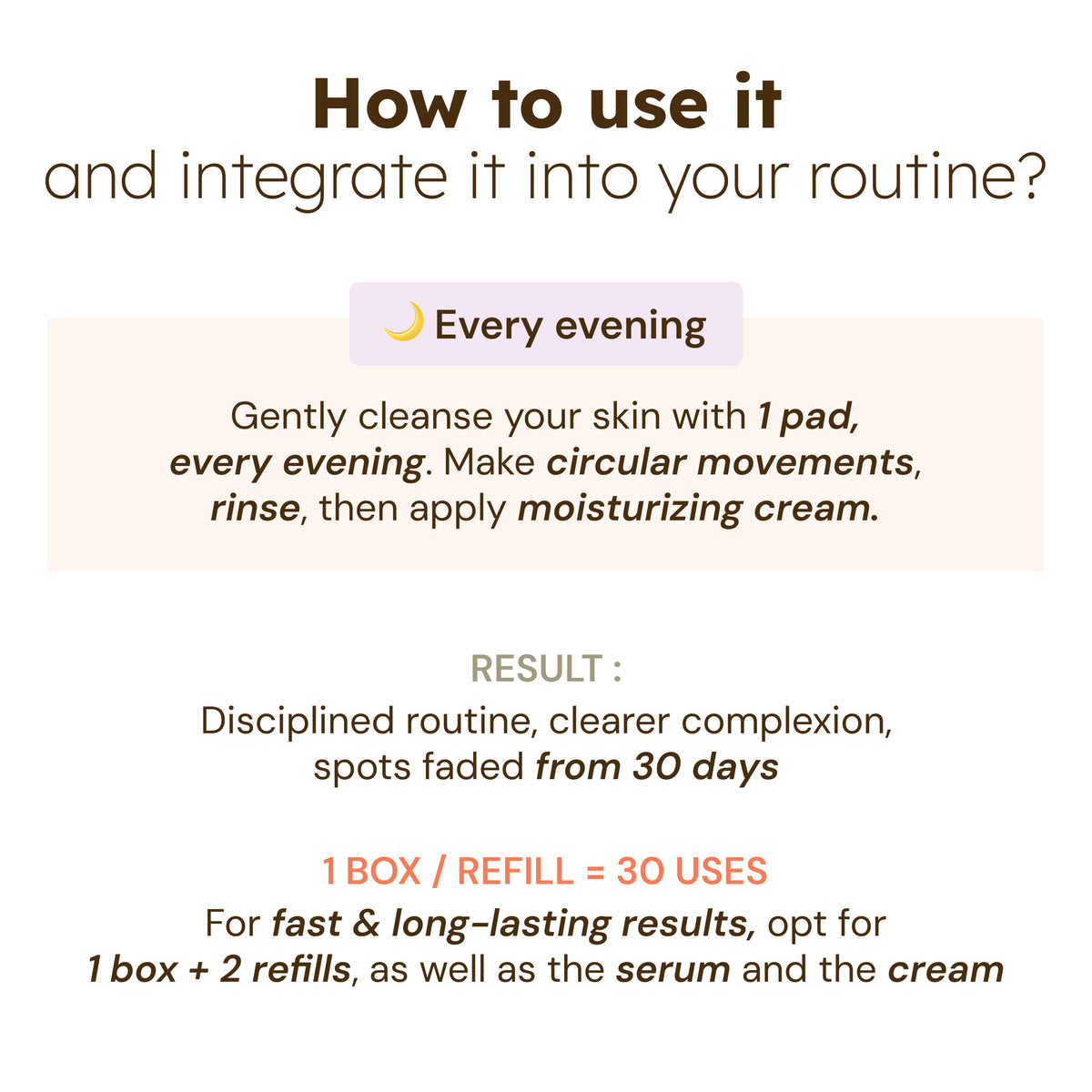 How to use it
and integrate it into your routine?

🌙 Every evening

Gently cleanse your skin with 1 pad, every evening. Make circular movements, rinse, then apply moisturizing cream.

RESULT :
Disciplined routine, clearer complexion, spots faded from 30 days

1 BOX / REFILL = 30 USES
For fast & long-lasting results, opt for 1 box + 2 refills, as well as the serum and the cream